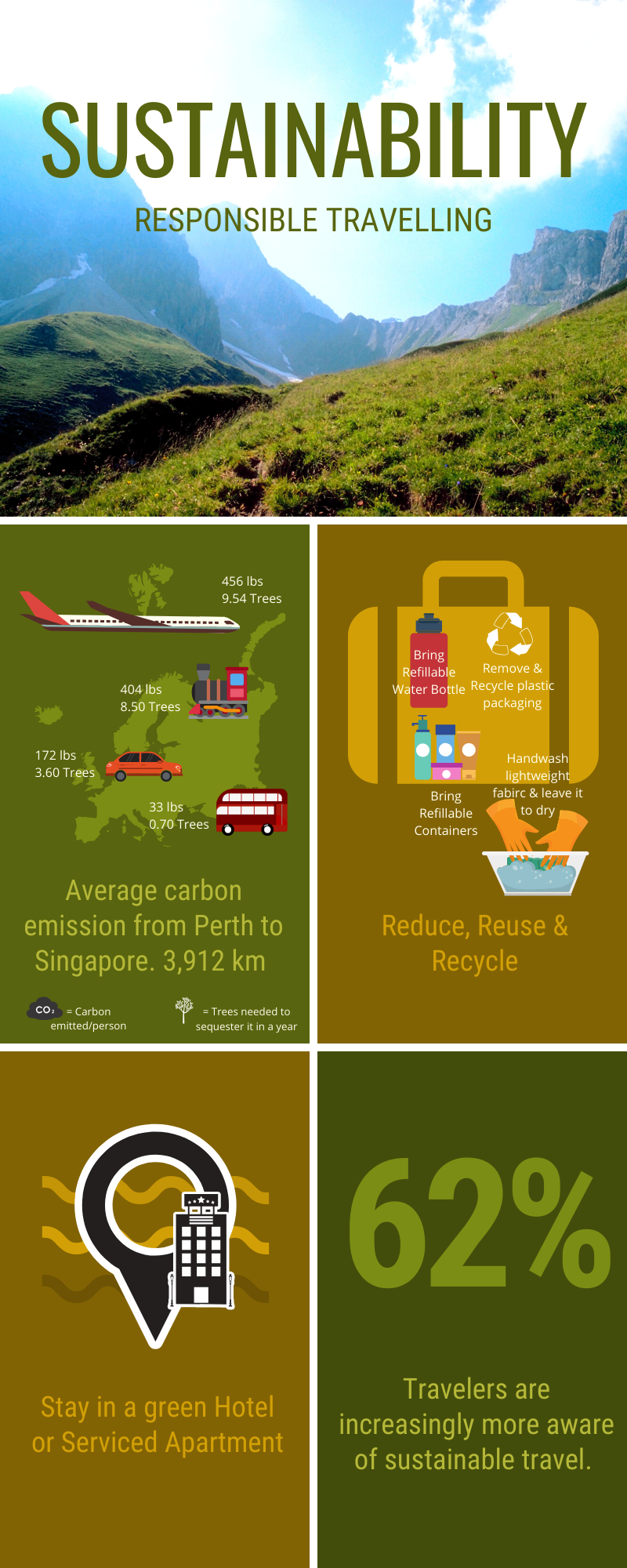 SUSTAINABILITY
RESPONSIBLE TRAVELLING

456 lbs
9.54 Trees

404 lbs
8.50 Trees

172 lbs
3.60 Trees

33 lbs
0.70 Trees

Average carbon emission from Perth to Singapore. 3,912 km

$CO_2$ = Carbon emitted/person

= Trees needed to sequester it in a year

Bring Refillable Water Bottle

Remove & Recycle plastic packaging

Bring Refillable Containers

Handwash lightweight fabirc & leave it to dry

Reduce, Reuse & Recycle

Stay in a green Hotel or Serviced Apartment

62%

Travelers are increasingly more aware of sustainable travel.